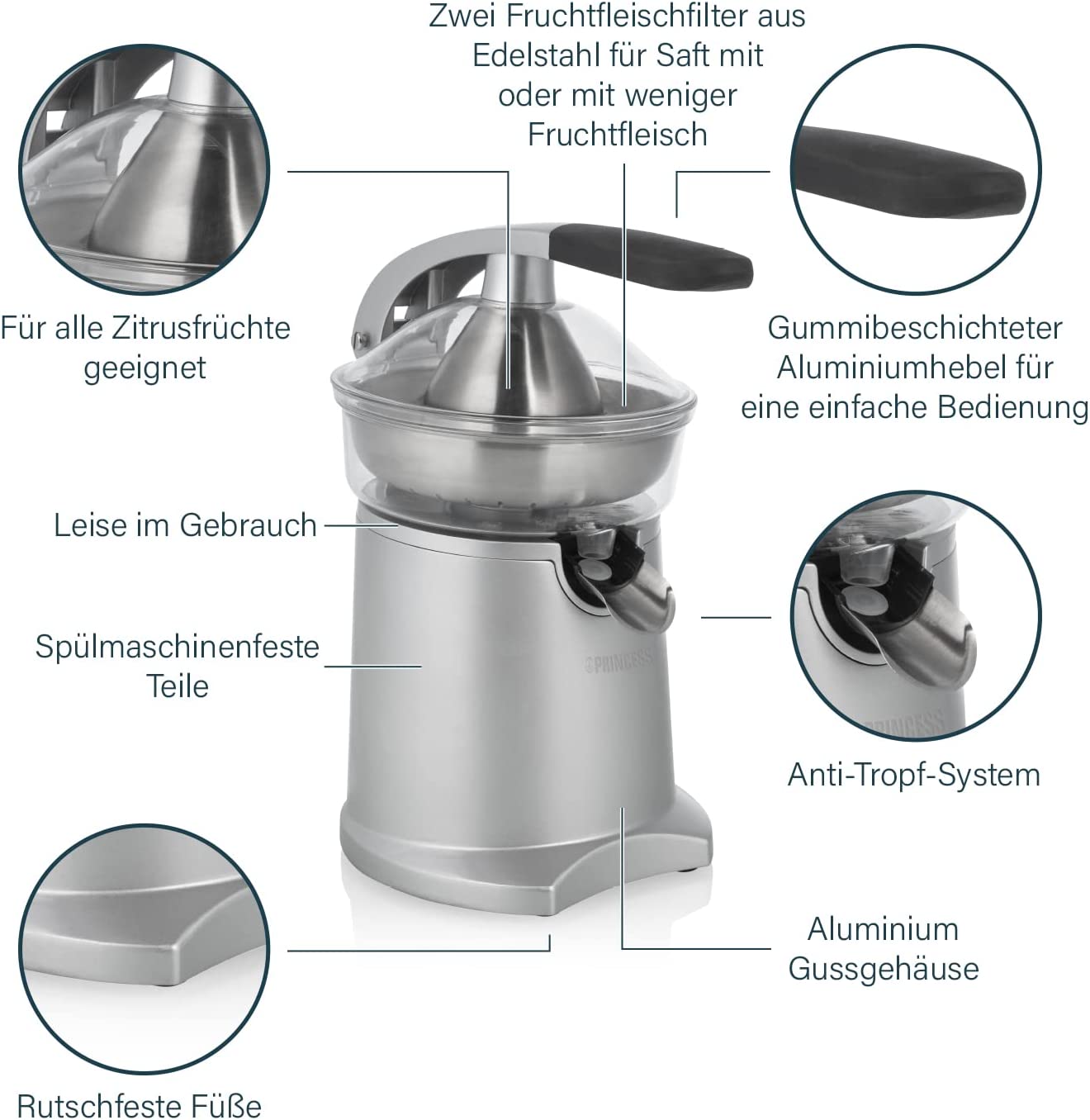 Zwei Fruchtfleischfilter aus Edelstahl für Saft mit oder mit weniger Fruchtfleisch

Für alle Zitrusfrüchte geeignet

Gummibeschichteter Aluminiumhebel für eine einfache Bedienung

Leise im Gebrauch

Spülmaschinenfeste Teile

PRINCESS

PRINCESS

Anti-Tropf-System

Aluminium Gussgehäuse

Rutschfeste Füße