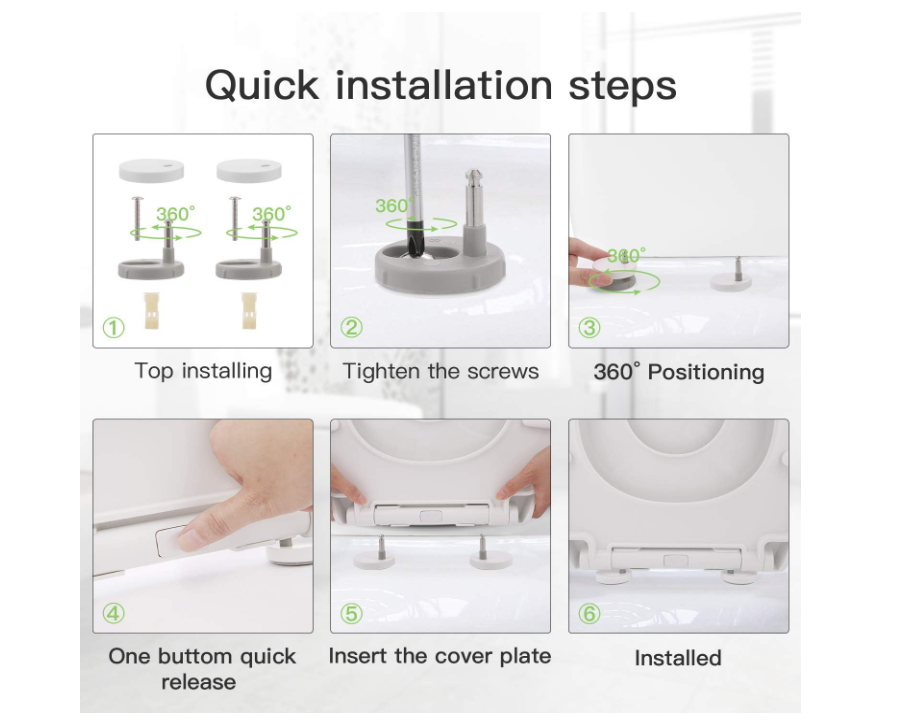 Quick installation steps

360° 360°

①

Top installing

360°

②

Tighten the screws

360°

③

360° Positioning

④

One buttom quick release

⑤

Insert the cover plate

⑥

Installed